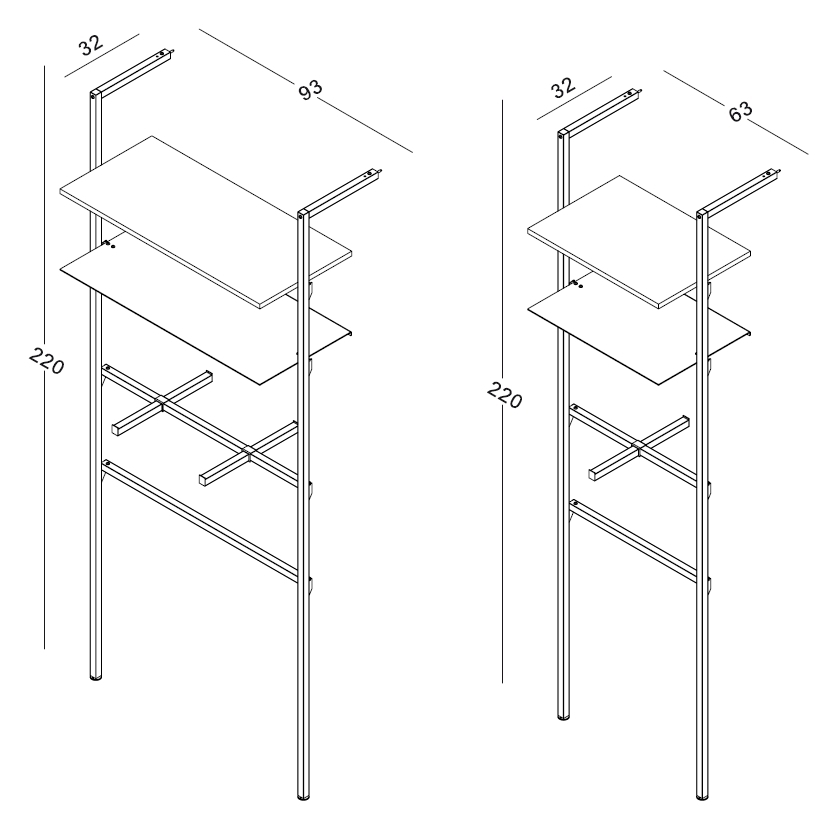 32
93
220
32
63
220